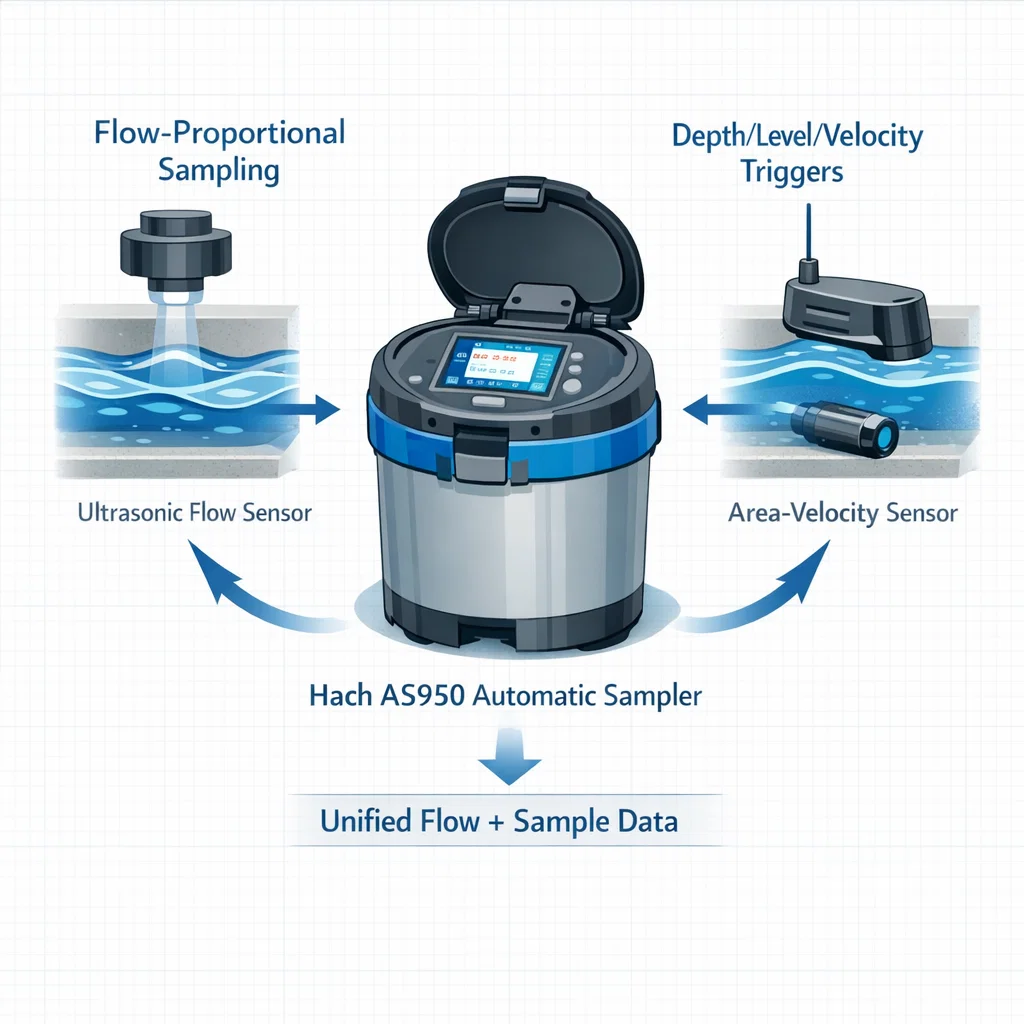 Flow-Proportional Sampling

Depth/Level/Velocity Triggers

Ultrasonic Flow Sensor

Area-Velocity Sensor

Hach AS950 Automatic Sampler

Unified Flow + Sample Data