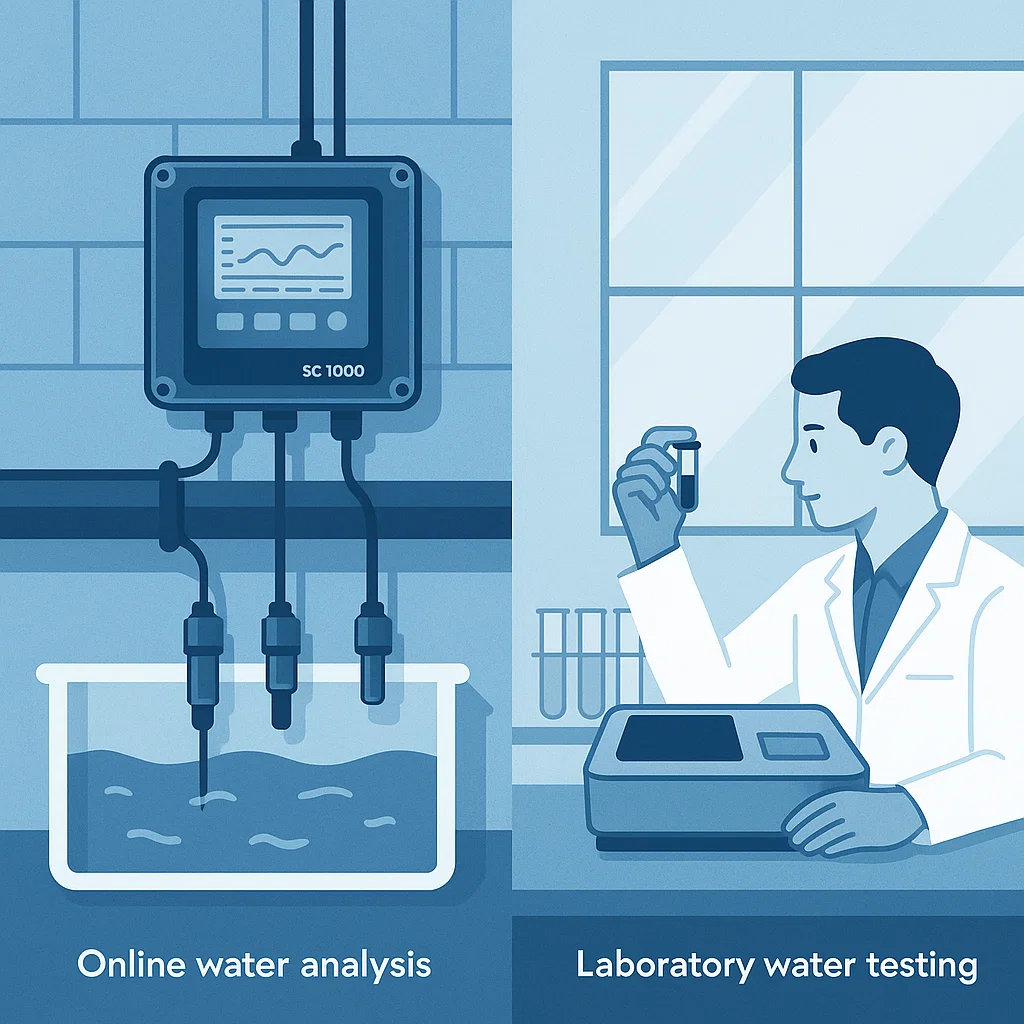 SC 1000

Online water analysis

Laboratory water testing